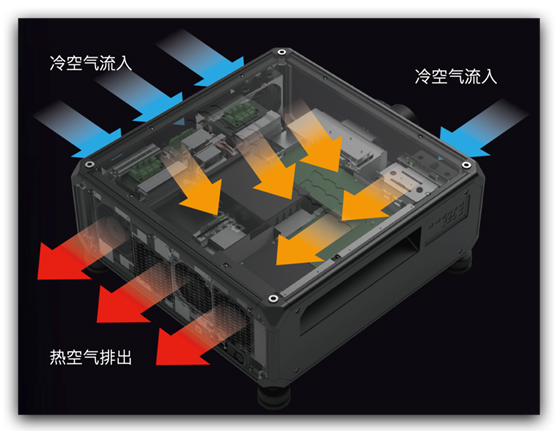 冷空气流入

冷空气流入

热空气排出