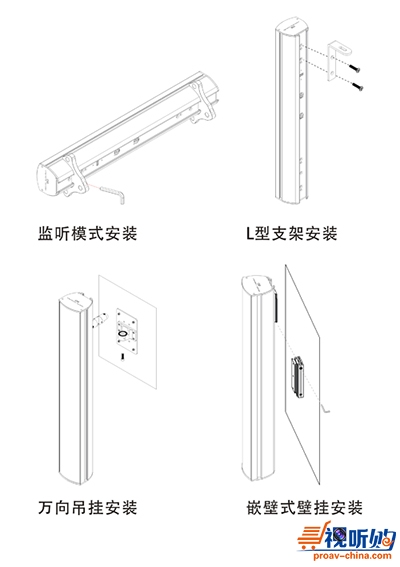 监听模式安装

L型支架安装

万向吊挂安装

嵌壁式壁挂安装

视听购
proav-china.com